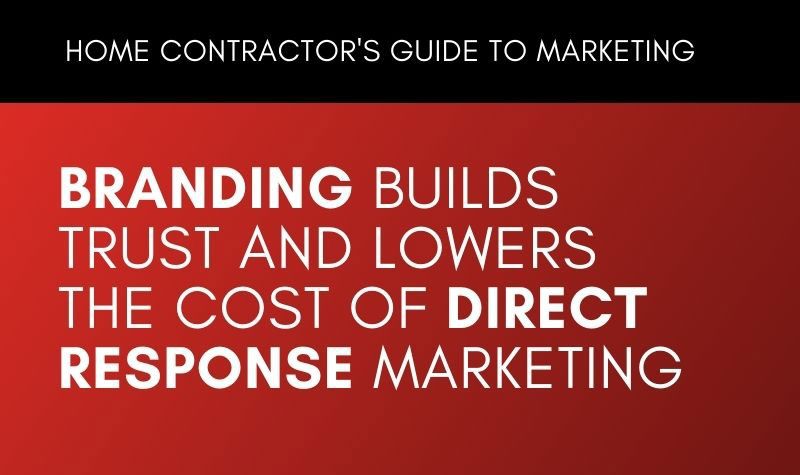 HOME CONTRACTOR'S GUIDE TO MARKETING

BRANDING BUILDS TRUST AND LOWERS THE COST OF DIRECT RESPONSE MARKETING